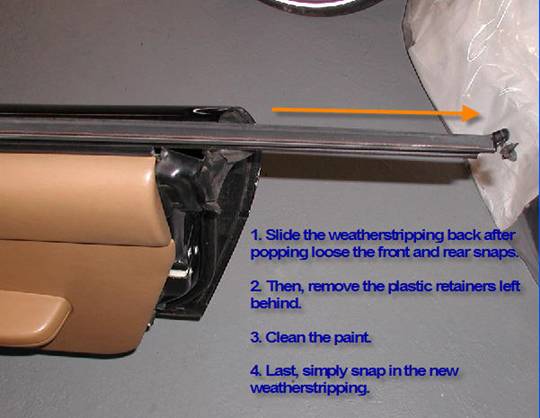 1. Slide the weatherstripping back after popping loose the front and rear snaps.

2. Then, remove the plastic retainers left behind.

3. Clean the paint.

4. Last, simply snap in the new weatherstripping.