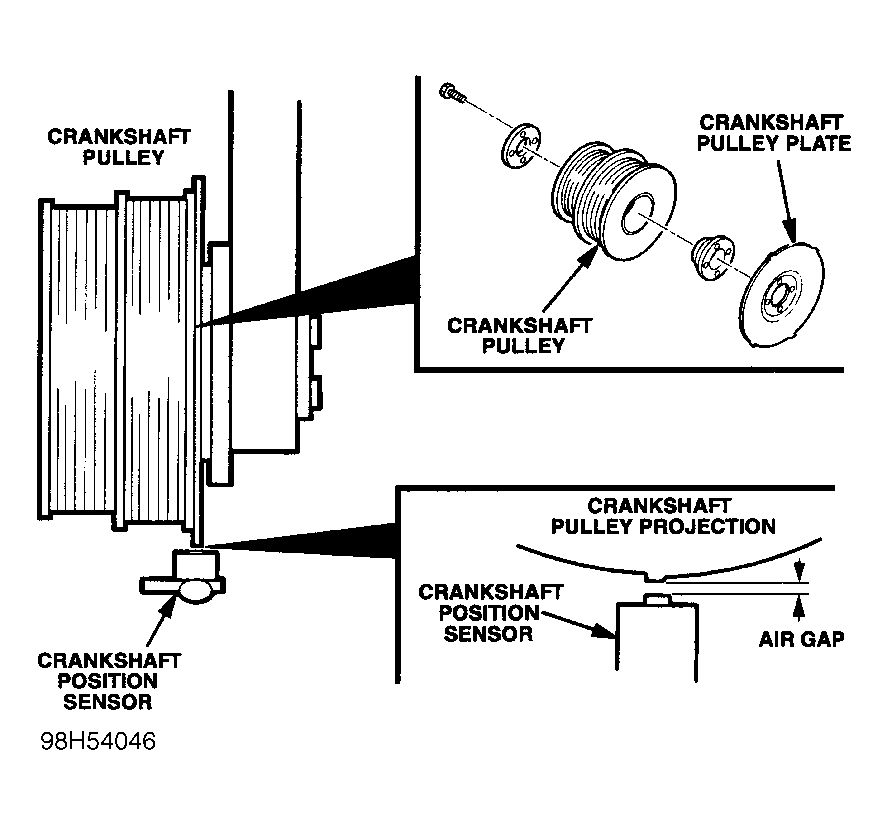 CRANKSHAFT PULLEY

CRANKSHAFT PULLEY PLATE

CRANKSHAFT PULLEY

CRANKSHAFT PULLEY PROJECTION

CRANKSHAFT POSITION SENSOR

AIR GAP

CRANKSHAFT POSITION SENSOR

98H54046