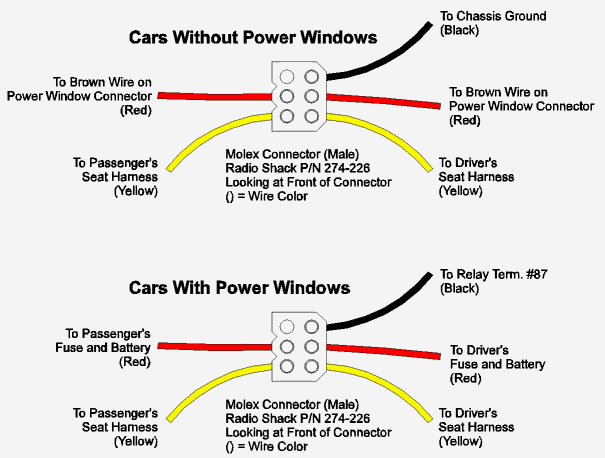 Cars Without Power Windows

To Chassis Ground
(Black)

To Brown Wire on
Power Window Connector
(Red)

To Brown Wire on
Power Window Connector
(Red)

To Passenger's
Seat Harness
(Yellow)

Molex Connector (Male)
Radio Shack P/N 274-226
Looking at Front of Connector
() = Wire Color

To Driver's
Seat Harness
(Yellow)

Cars With Power Windows

To Relay Term. #87
(Black)

To Passenger's
Fuse and Battery
(Red)

To Driver's
Fuse and Battery
(Red)

To Passenger's
Seat Harness
(Yellow)

Molex Connector (Male)
Radio Shack P/N 274-226
Looking at Front of Connector
() = Wire Color

To Driver's
Seat Harness
(Yellow)