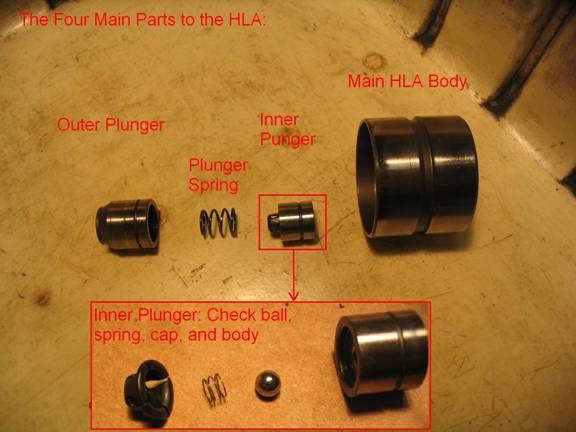 The Four Main Parts to the HLA:

Main HLA Body

Outer Plunger

Inner Punger

Plunger Spring

Inner Plunger: Check ball, spring, cap, and body