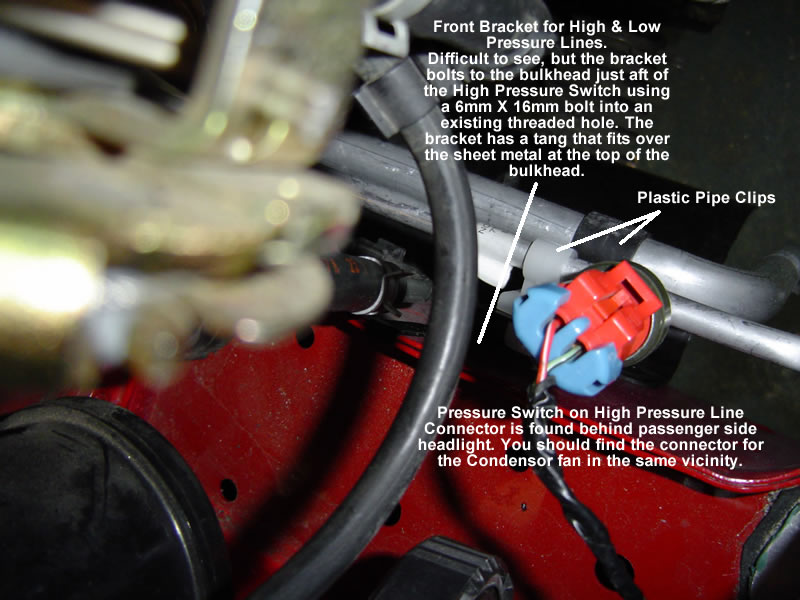 Front Bracket for High & Low Pressure Lines.
Difficult to see, but the bracket bolts to the bulkhead just aft of the High Pressure Switch using a 6mm X 16mm bolt into an existing threaded hole. The bracket has a tang that fits over the sheet metal at the top of the bulkhead.

Plastic Pipe Clips

Pressure Switch on High Pressure Line
Connector is found behind passenger side headlight. You should find the connector for the Condensor fan in the same vicinity.