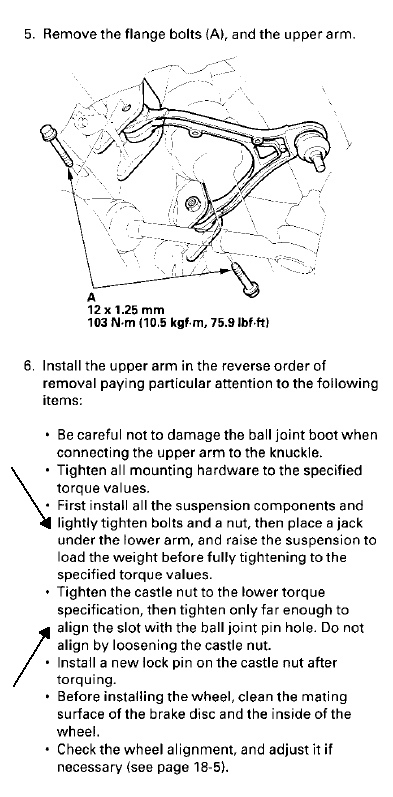 5. Remove the flange bolts (A), and the upper arm.

A
12 x 1.25 mm
103 N·m (10.5 kgf·m, 75.9 lbf·ft)

6. Install the upper arm in the reverse order of removal paying particular attention to the following items:

• Be careful not to damage the ball joint boot when connecting the upper arm to the knuckle.
• Tighten all mounting hardware to the specified torque values.
• First install all the suspension components and lightly tighten bolts and a nut, then place a jack under the lower arm, and raise the suspension to load the weight before fully tightening to the specified torque values.
• Tighten the castle nut to the lower torque specification, then tighten only far enough to align the slot with the ball joint pin hole. Do not align by loosening the castle nut.
• Install a new lock pin on the castle nut after torquing.
• Before installing the wheel, clean the mating surface of the brake disc and the inside of the wheel.
• Check the wheel alignment, and adjust it if necessary (see page 18-5).